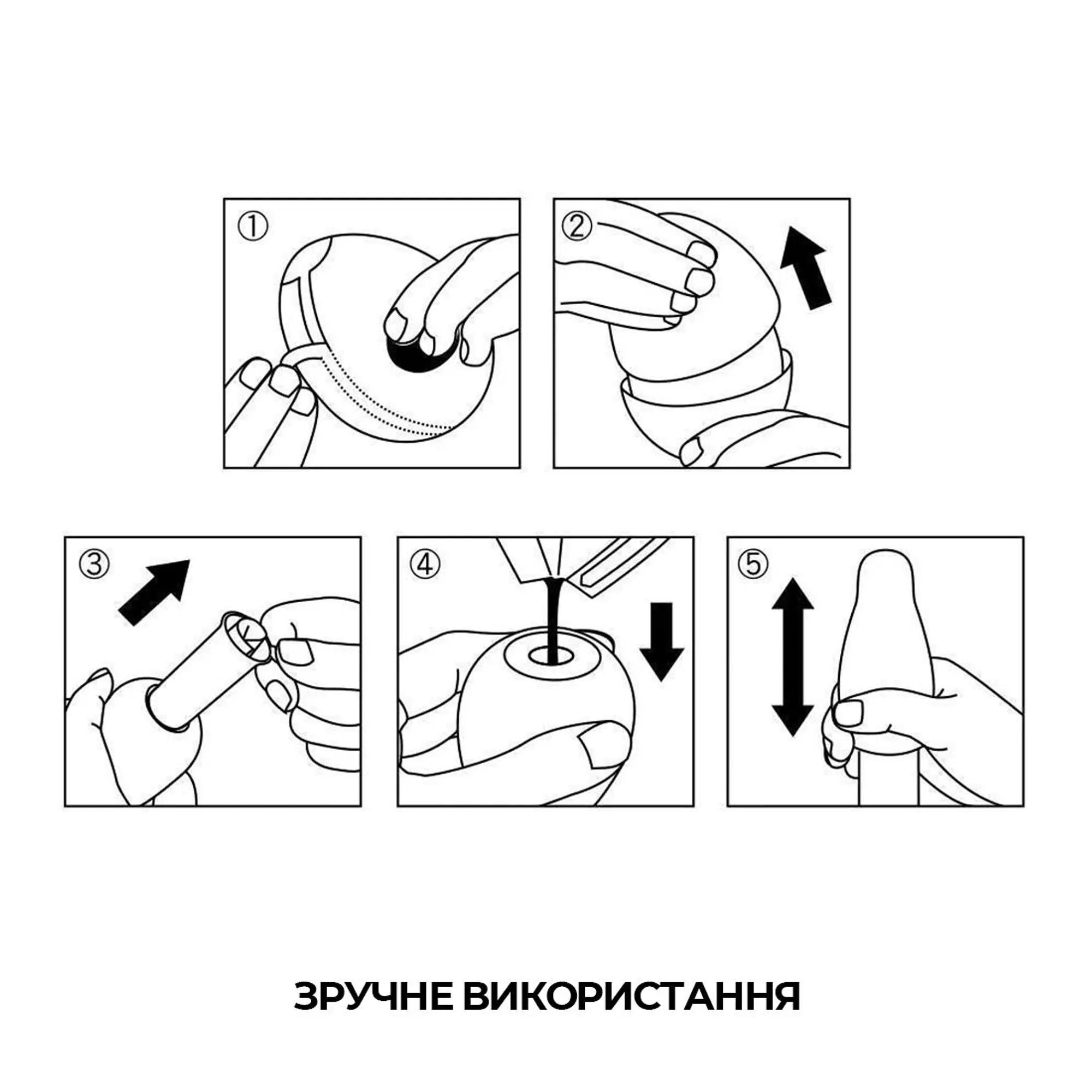 ①

②

③

④

⑤

ЗРУЧНЕ ВИКОРИСТАННЯ