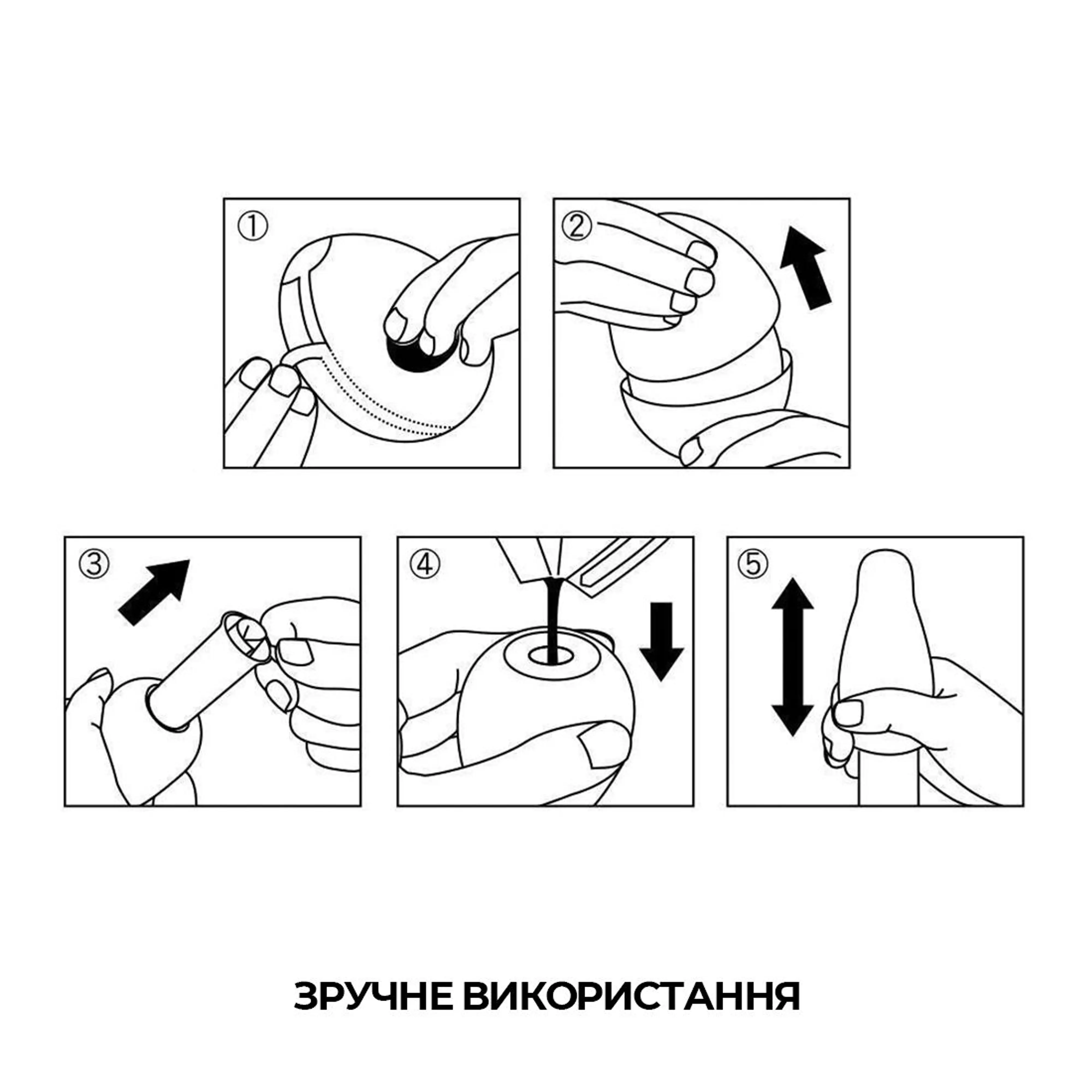 ①

②

③

④

⑤

ЗРУЧНЕ ВИКОРИСТАННЯ